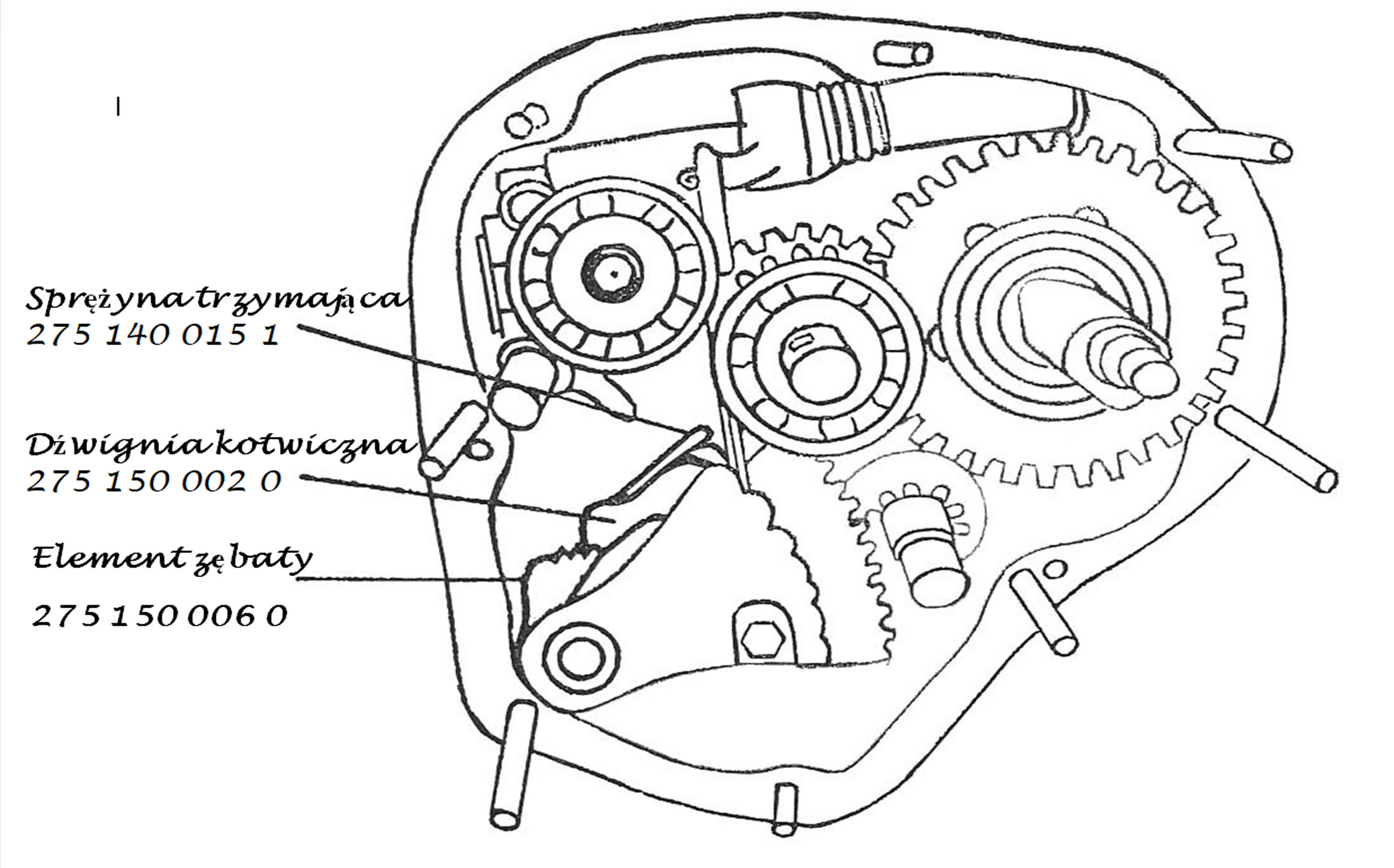 Sprężyna trzymająca
275 140 015 1

Dźwignia kotwiczna
275 150 002 0

Element zębaty

275 150 006 0